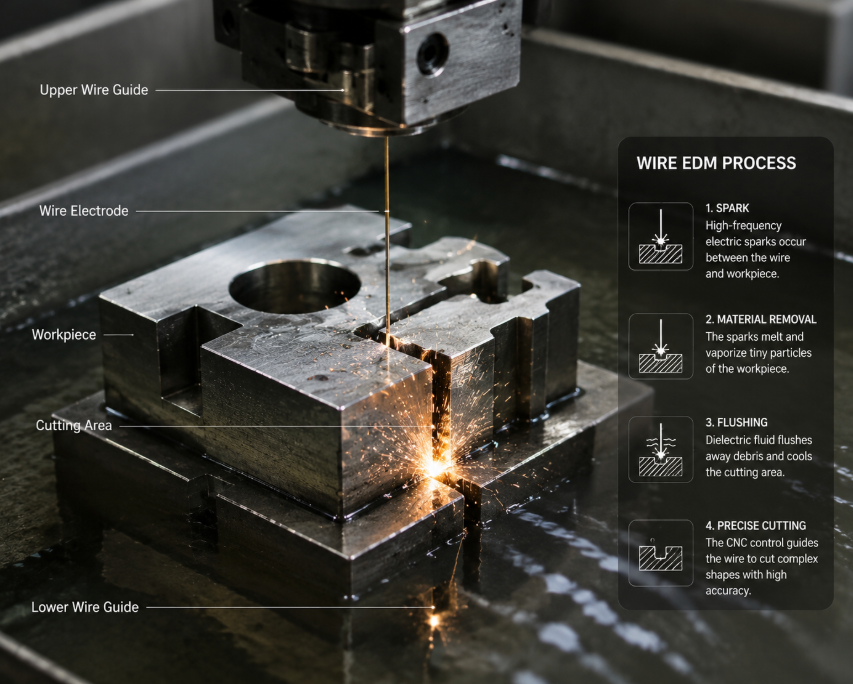 Upper Wire Guide

Wire Electrode

Workpiece

Cutting Area

Lower Wire Guide

WIRE EDM PROCESS

1. SPARK
High-frequency electric sparks occur between the wire and workpiece.

2. MATERIAL REMOVAL
The sparks melt and vaporize tiny particles of the workpiece.

3. FLUSHING
Dielectric fluid flushes away debris and cools the cutting area.

4. PRECISE CUTTING
The CNC control guides the wire to cut complex shapes with high accuracy.